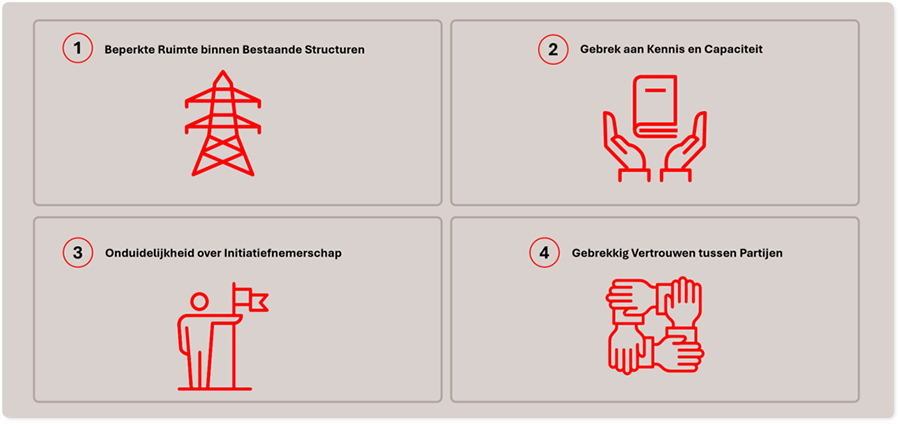 1 Beperkte Ruimte binnen Bestaande Structuren

2 Gebrek aan Kennis en Capaciteit

3 Onduidelijkheid over Initiatiefnemerschap

4 Gebrekkig Vertrouwen tussen Partijen