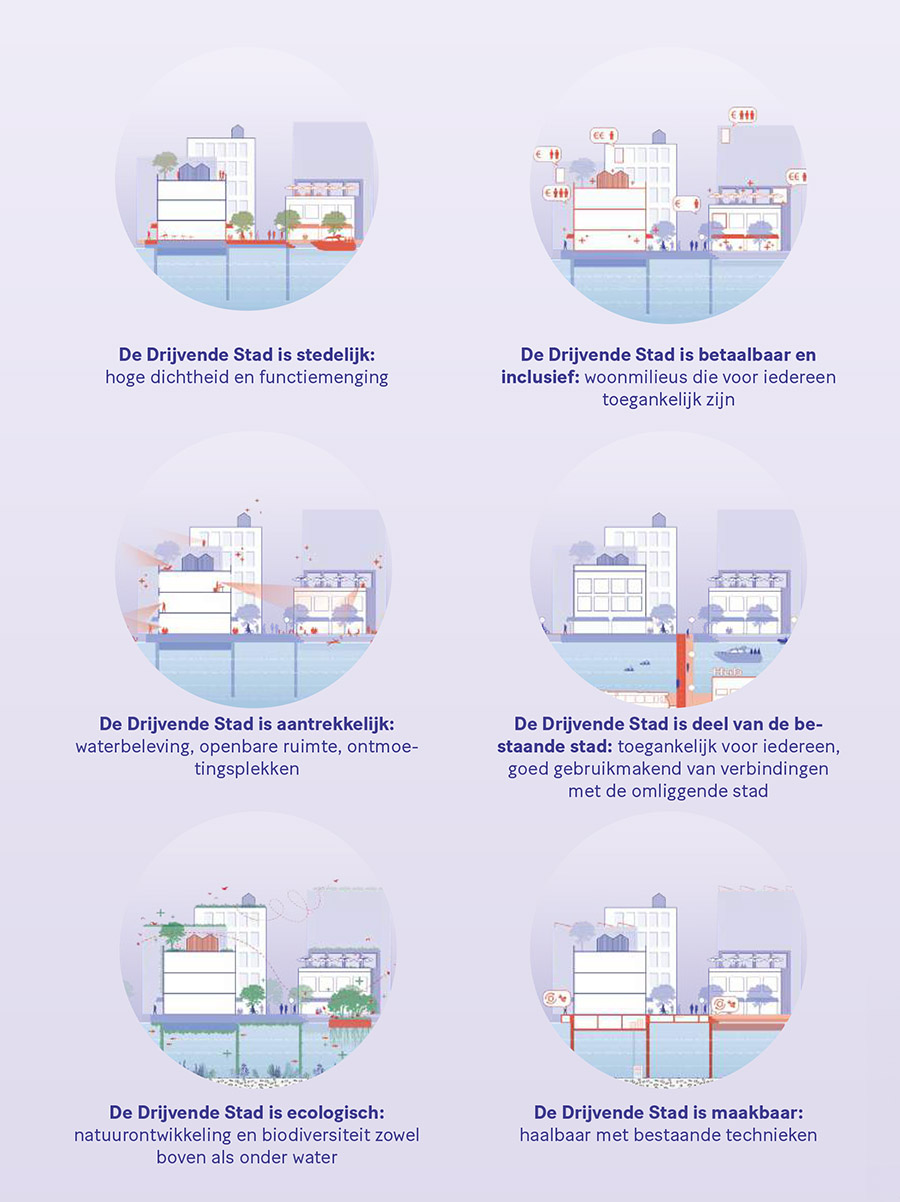 De Drijvende Stad is stedelijk: hoge dichtheid en functiemenging

De Drijvende Stad is betaalbaar en inclusief: woonmilieus die voor iedereen toegankelijk zijn

De Drijvende Stad is aantrekkelijk: waterbeleving, openbare ruimte, ontmoetingsplekken

De Drijvende Stad is deel van de bestaande stad: toegankelijk voor iedereen, goed gebruikmakend van verbindingen met de omliggende stad

De Drijvende Stad is ecologisch: natuurontwikkeling en biodiversiteit zowel boven als onder water

De Drijvende Stad is maakbaar: haalbaar met bestaande technieken